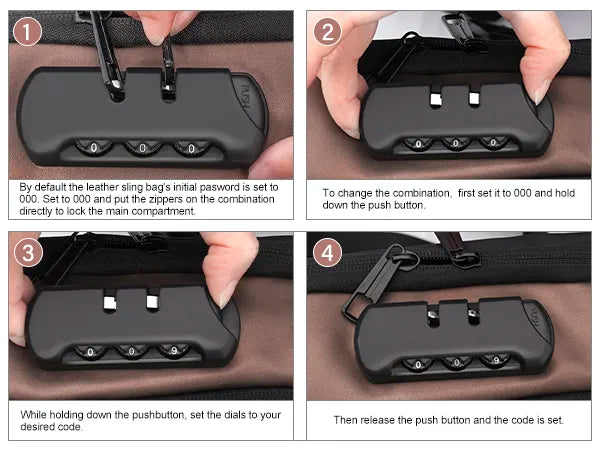 1

PUSH

0 0 0

By default the leather sling bag's initial pasword is set to 000. Set to 000 and put the zippers on the combination directly to lock the main compartment.

2

0 0 0

To change the combination, first set it to 000 and hold down the push button.

3

0 0 9

While holding down the pushbutton, set the dials to your desired code.

4

PUSH

0 0 9

Then release the push button and the code is set.